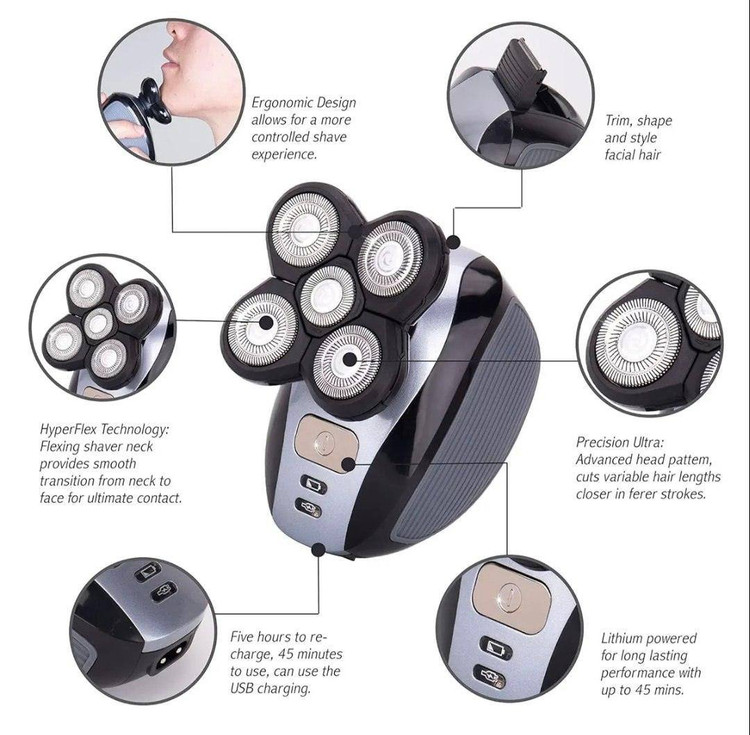 Ergonomic Design allows for a more controlled shave experience.

Trim, shape and style facial hair

HyperFlex Technology: Flexing shaver neck provides smooth transition from neck to face for ultimate contact.

Precision Ultra: Advanced head pattem, cuts variable hair lengths closer in ferer strokes.

Five hours to re-charge, 45 minutes to use, can use the USB charging.

Lithium powered for long lasting performance with up to 45 mins.